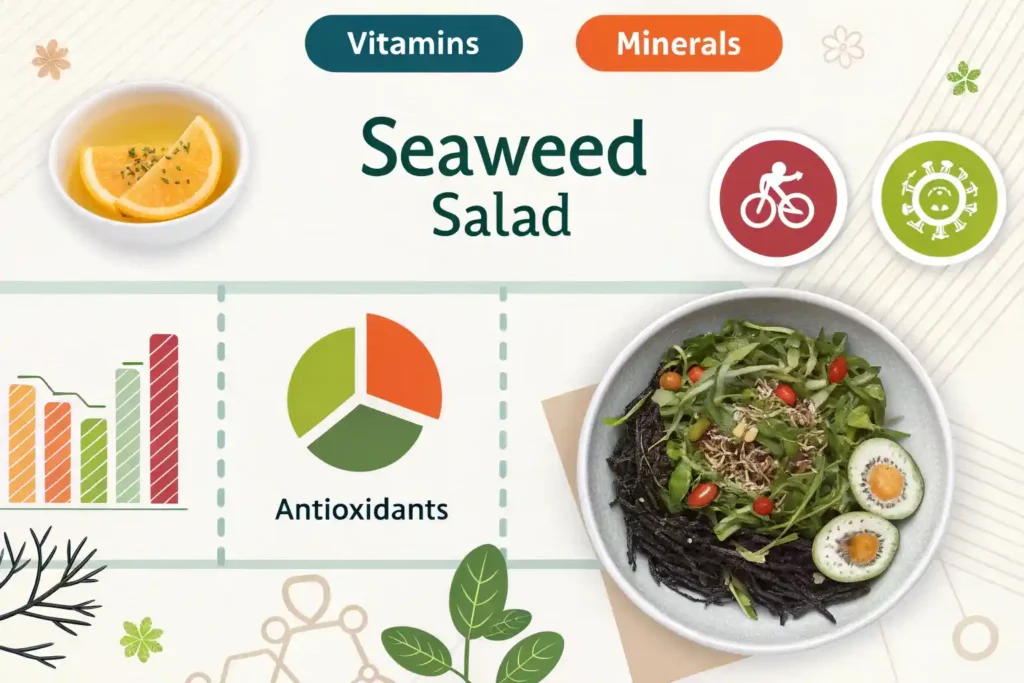 Vitamins

Minerals

Seaweed
Salad

Antioxidants